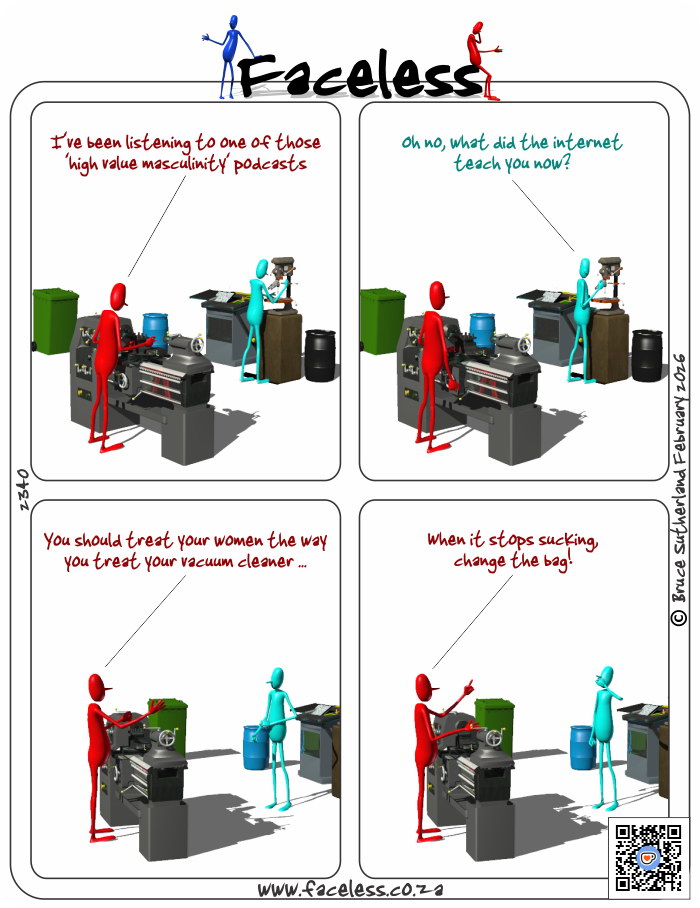 Faceless

I've been listening to one of those 'high value masculinity' podcasts

Oh no, what did the internet teach you now?

You should treat your women the way you treat your vacuum cleaner ...

When it stops sucking, change the bag!

2340

© Bruce Sutherland February 2026

www.faceless.co.za