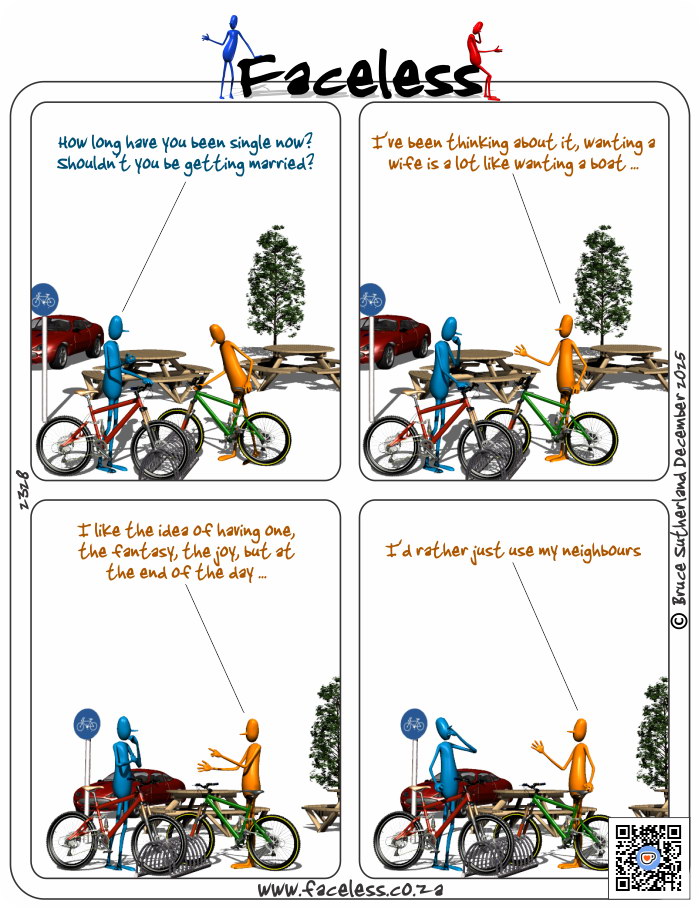 Faceless

How long have you been single now? Shouldn't you be getting married?

I've been thinking about it, wanting a wife is a lot like wanting a boat ...

I like the idea of having one, the fantasy, the joy, but at the end of the day ...

I'd rather just use my neighbours

2328

© Bruce Sutherland December 2025

www.faceless.co.za