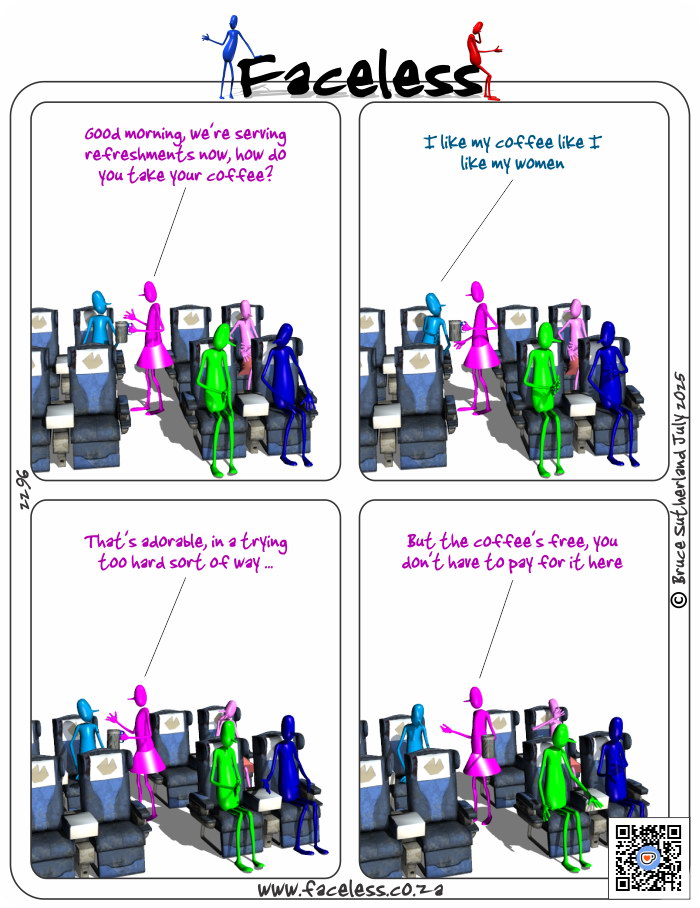 Faceless

Good morning, we're serving refreshments now, how do you take your coffee?

I like my coffee like I like my women

That's adorable, in a trying too hard sort of way ...

But the coffee's free, you don't have to pay for it here

2296

© Bruce Sutherland July 2025

www.faceless.co.za